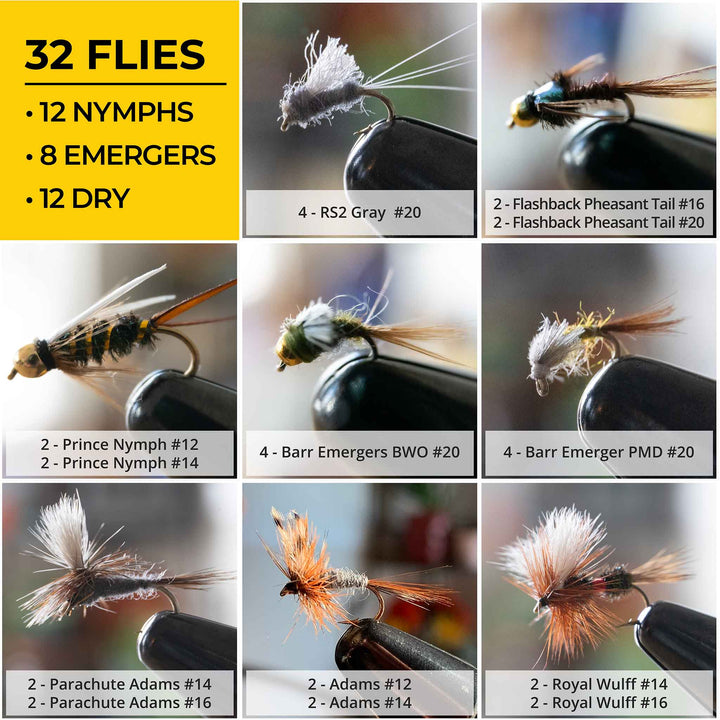 32 FLIES
• 12 NYMPHS
• 8 EMERGERS
• 12 DRY

4 - RS2 Gray #20

2 - Flashback Pheasant Tail #16
2 - Flashback Pheasant Tail #20

2 - Prince Nymph #12
2 - Prince Nymph #14

4 - Barr Emergers BWO #20

4 - Barr Emerger PMD #20

2 - Parachute Adams #14
2 - Parachute Adams #16

2 - Adams #12
2 - Adams #14

2 - Royal Wulff #14
2 - Royal Wulff #16