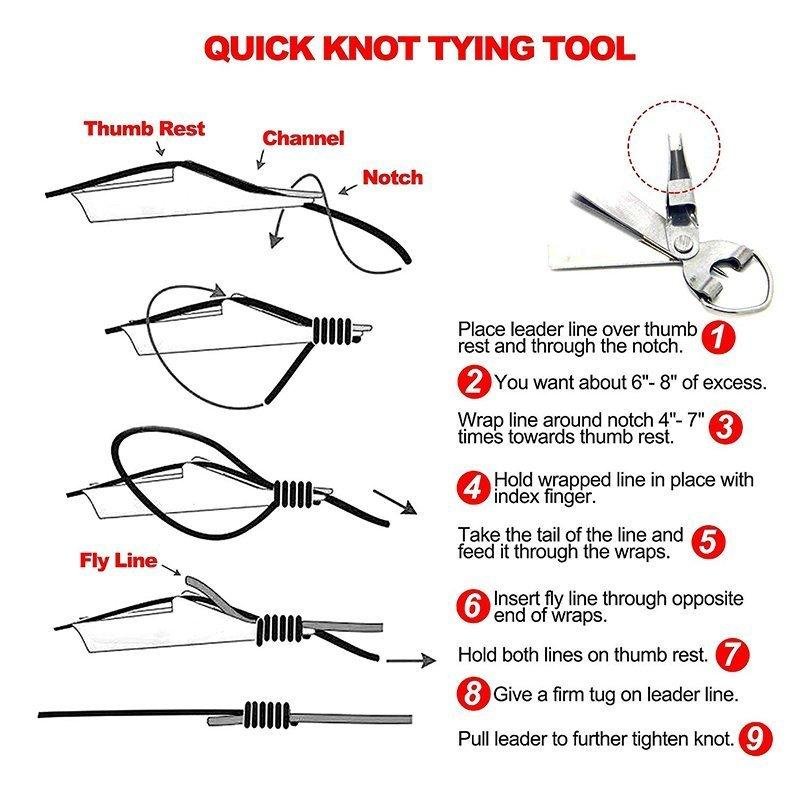 QUICK KNOT TYING TOOL

Thumb Rest

Channel

Notch

Fly Line

Place leader line over thumb rest and through the notch. 1

2 You want about 6"- 8" of excess.

Wrap line around notch 4"- 7" times towards thumb rest. 3

4 Hold wrapped line in place with index finger.

Take the tail of the line and feed it through the wraps. 5

6 Insert fly line through opposite end of wraps.

Hold both lines on thumb rest. 7

8 Give a firm tug on leader line.

Pull leader to further tighten knot. 9